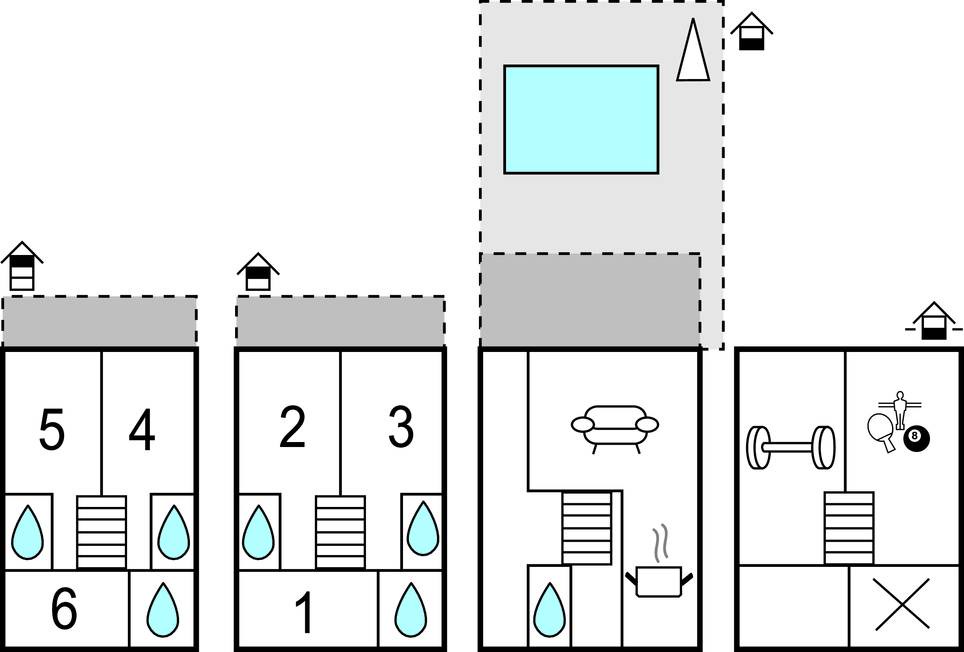 5
4
6
2
3
1
8