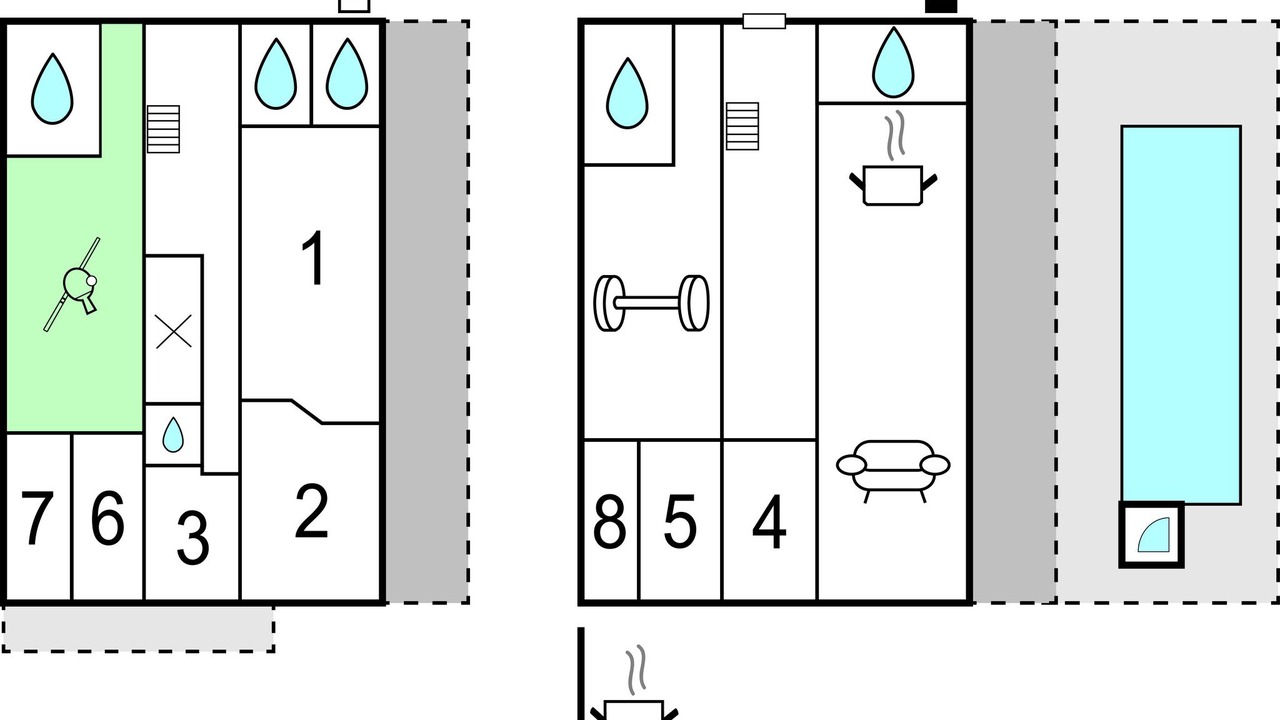 1
7 6 3 2
8 5 4