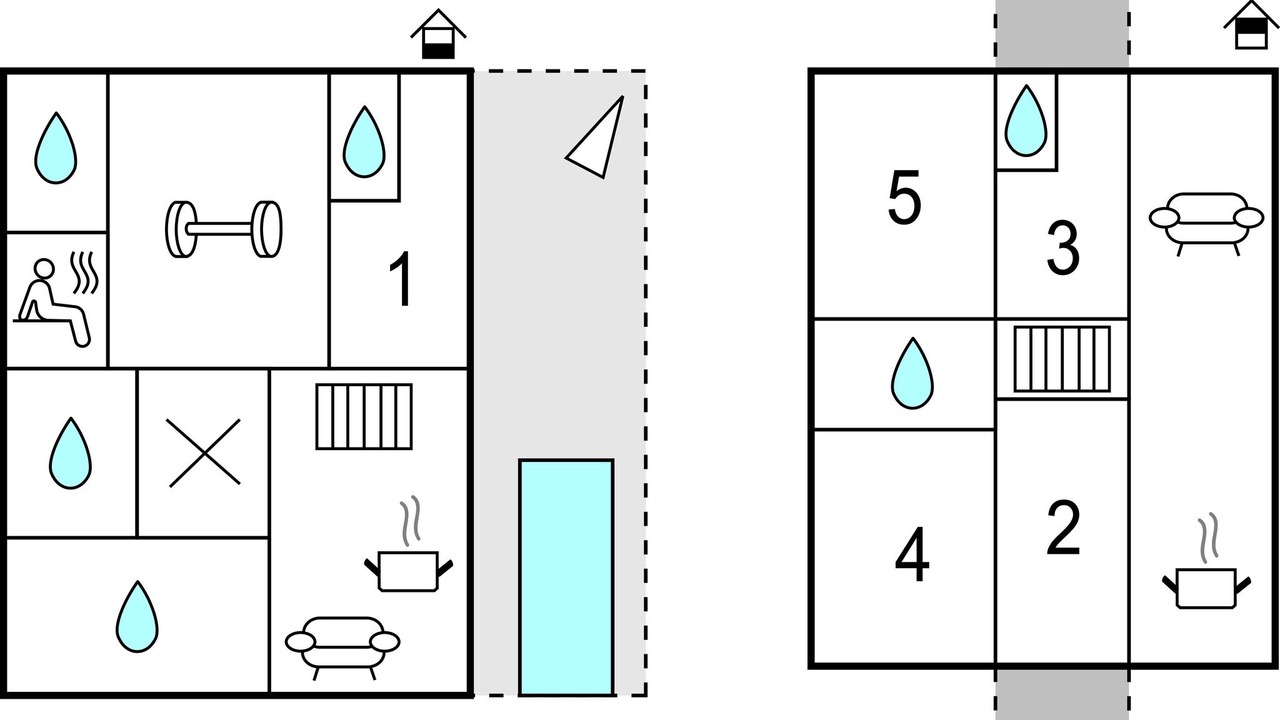 1

5

3

4

2